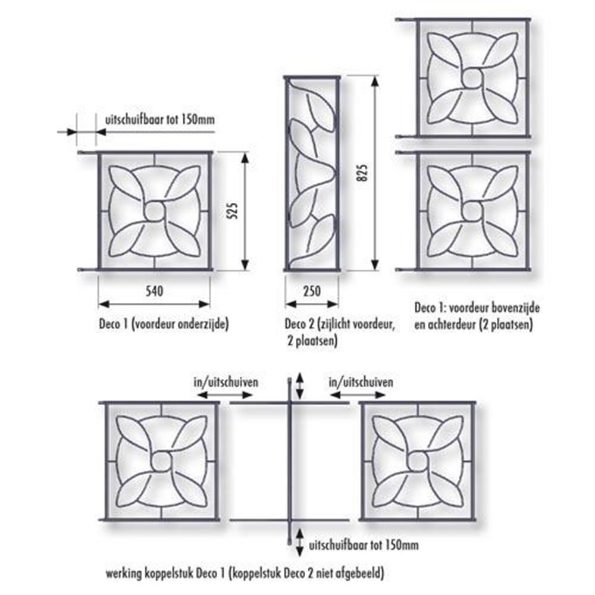 uitschuifbaar tot 150mm

525

540

Deco 1 (voordeur onderzijde)

825

250

Deco 2 (zijlicht voordeur, 2 plaatsen)

Deco 1: voordeur bovenzijde en achterdeur (2 plaatsen)

in/uitschuiven

in/uitschuiven

uitschuifbaar tot 150mm

werking koppelstuk Deco 1 (koppelstuk Deco 2 niet afgebeeld)